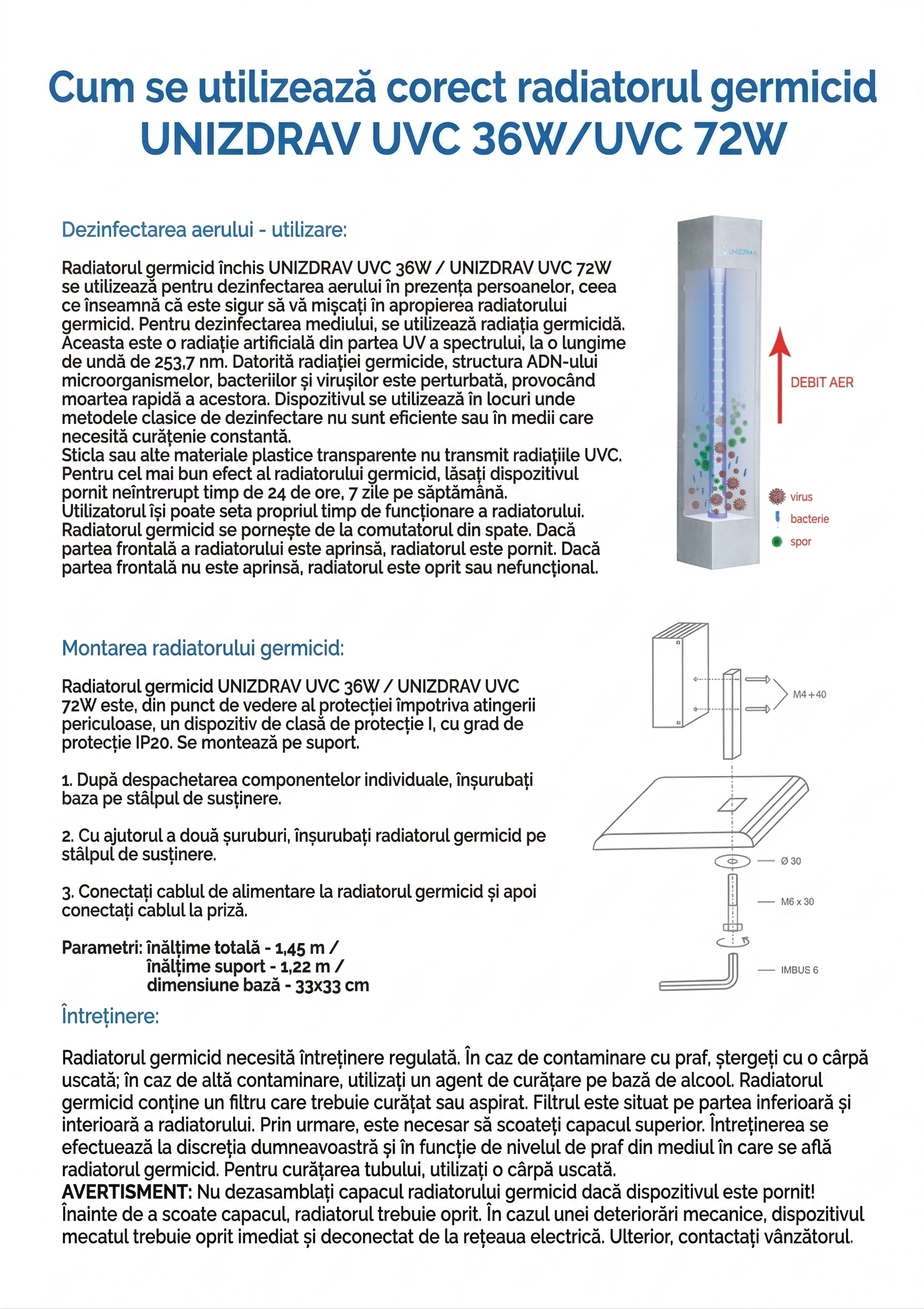 Cum se utilizează corect radiatorul germicid UNIZDRAV UVC 36W/UVC 72W

Dezinfectarea aerului - utilizare:

Radiatorul germicid închis UNIZDRAV UVC 36W / UNIZDRAV UVC 72W se utilizează pentru dezinfectarea aerului în prezența persoanelor, ceea ce înseamnă că este sigur să vă mișcați în apropierea radiatorului germicid. Pentru dezinfectarea mediului, se utilizează radiația germicidă. Aceasta este o radiație artificială din partea UV a spectrului, la o lungime de undă de 253,7 nm. Datorită radiației germicide, structura ADN-ului microorganismelor, bacteriilor și virușilor este perturbată, provocând moartea rapidă a acestora. Dispozitivul se utilizează în locuri unde metodele clasice de dezinfectare nu sunt eficiente sau în medii care necesită curățenie constantă.
Sticla sau alte materiale plastice transparente nu transmit radiațiile UVC. Pentru cel mai bun efect al radiatorului germicid, lăsați dispozitivul pornit neîntrerupt timp de 24 de ore, 7 zile pe săptămână.
Utilizatorul își poate seta propriul timp de funcționare a radiatorului.
Radiatorul germicid se pornește de la comutatorul din spate. Dacă partea frontală a radiatorului este aprinsă, radiatorul este pornit. Dacă partea frontală nu este aprinsă, radiatorul este oprit sau nefuncțional.

UNIZDRAV
DEBIT AER
virus
bacterie
spor

Montarea radiatorului germicid:

Radiatorul germicid UNIZDRAV UVC 36W / UNIZDRAV UVC 72W este, din punct de vedere al protecției împotriva atingerii periculoase, un dispozitiv de clasă de protecție I, cu grad de protecție IP20. Se montează pe suport.

1. După despachetarea componentelor individuale, înșurubați baza pe stâlpul de susținere.

2. Cu ajutorul a două șuruburi, înșurubați radiatorul germicid pe stâlpul de susținere.

3. Conectați cablul de alimentare la radiatorul germicid și apoi conectați cablul la priză.

Parametri: înălțime totală - 1,45 m /
înălțime suport - 1,22 m /
dimensiune bază - 33x33 cm

M4+40
Ø 30
M6 x 30
IMBUS 6

Întreținere:

Radiatorul germicid necesită întreținere regulată. În caz de contaminare cu praf, ștergeți cu o cârpă uscată; în caz de altă contaminare, utilizați un agent de curățare pe bază de alcool. Radiatorul germicid conține un filtru care trebuie curățat sau aspirat. Filtrul este situat pe partea inferioară și interioară a radiatorului. Prin urmare, este necesar să scoateți capacul superior. Întreținerea se efectuează la discreția dumneavoastră și în funcție de nivelul de praf din mediul în care se află radiatorul germicid. Pentru curățarea tubului, utilizați o cârpă uscată.
AVERTISMENT: Nu dezasamblați capacul radiatorului germicid dacă dispozitivul este pornit! Înainte de a scoate capacul, radiatorul trebuie oprit. În cazul unei deteriorări mecanice, dispozitivul mecatul trebuie oprit imediat și deconectat de la rețeaua electrică. Ulterior, contactați vânzătorul.