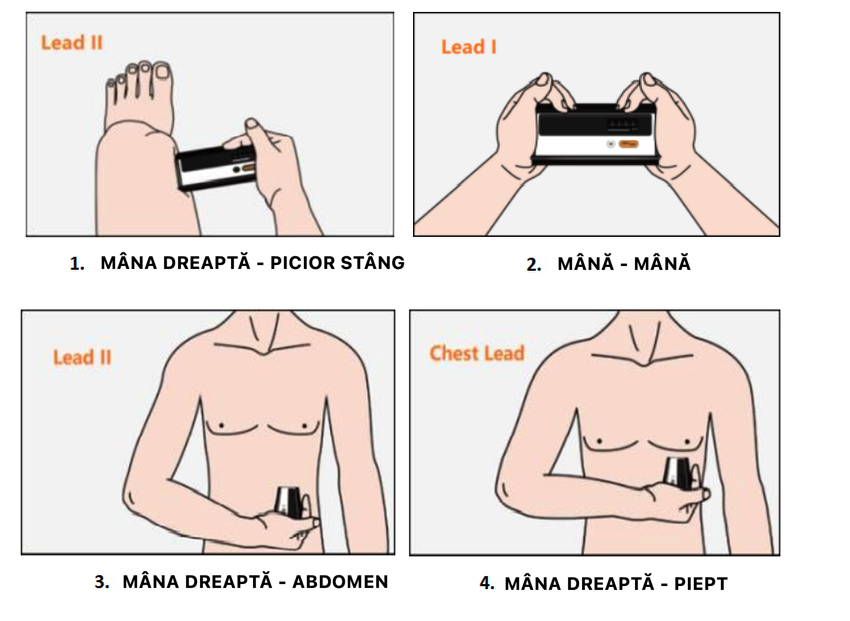 Lead II

1. MÂNA DREAPTĂ - PICIOR STÂNG

Lead I

2. MÂNĂ - MÂNĂ

Lead II

3. MÂNA DREAPTĂ - ABDOMEN

Chest Lead

4. MÂNA DREAPTĂ - PIEPT